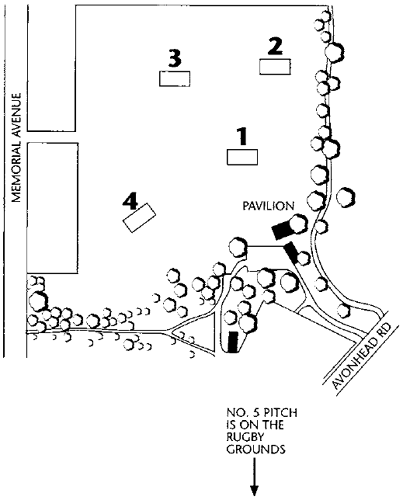 MEMORIAL AVENUE

3

2

1

4

PAVILION

AVONHEAD RD

NO. 5 PITCH IS ON THE RUGBY GROUNDS